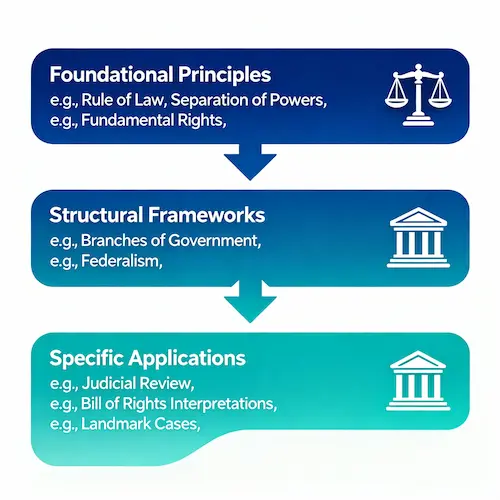 Foundational Principles
e.g., Rule of Law, Separation of Powers,
e.g., Fundamental Rights,

Structural Frameworks
e.g., Branches of Government,
e.g., Federalism,

Specific Applications
e.g., Judicial Review,
e.g., Bill of Rights Interpretations,
e.g., Landmark Cases,